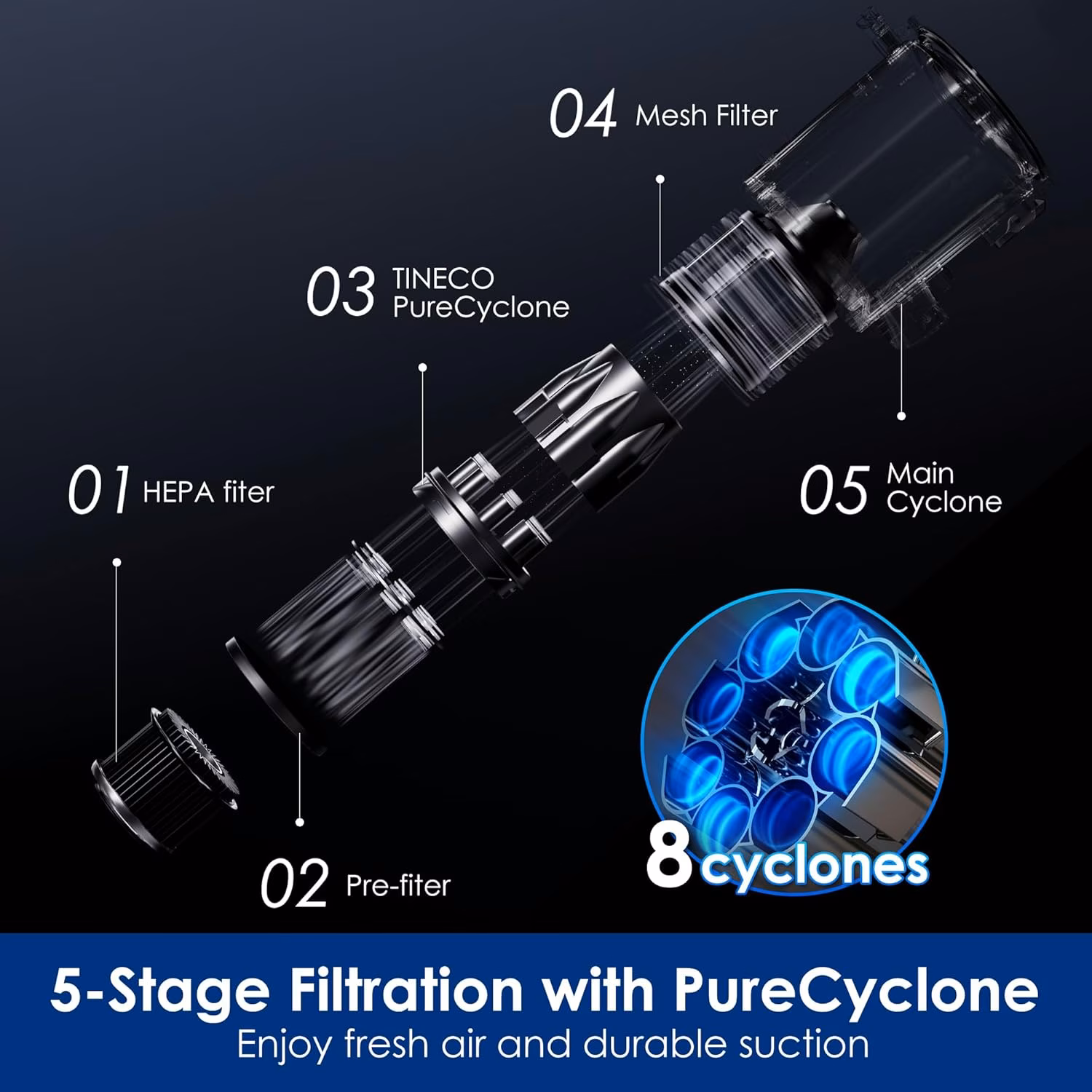 04 Mesh Filter

03 TINECO PureCyclone

01 HEPA fiter

05 Main Cyclone

02 Pre-fiter

8 cyclones

5-Stage Filtration with PureCyclone
Enjoy fresh air and durable suction